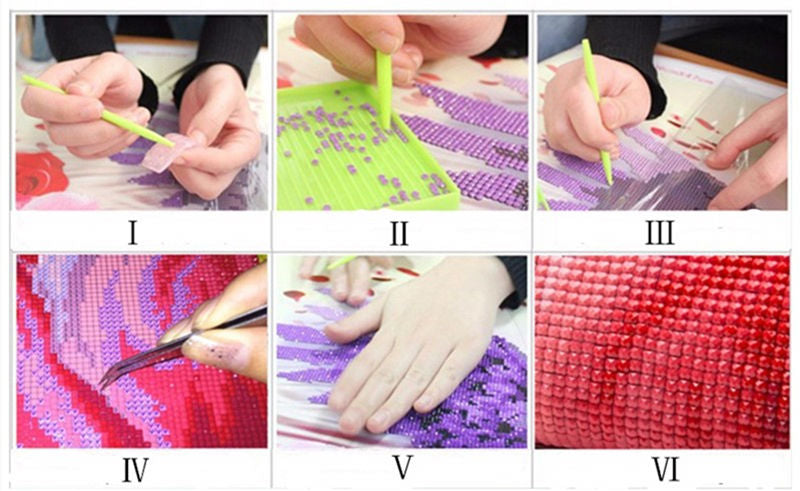 I

II

III

IV

V

VI