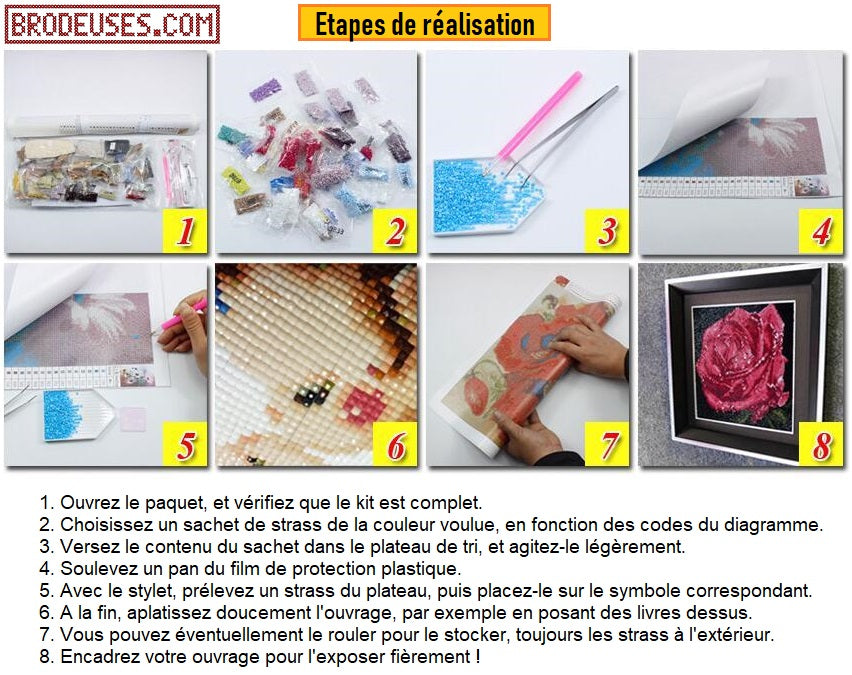 BRODEUSES.COM

Etapes de réalisation

1

2

3

4

5

6

7

8

1. Ouvrez le paquet, et vérifiez que le kit est complet.
2. Choisissez un sachet de strass de la couleur voulue, en fonction des codes du diagramme.
3. Versez le contenu du sachet dans le plateau de tri, et agitez-le légèrement.
4. Soulevez un pan du film de protection plastique.
5. Avec le stylet, prélevez un strass du plateau, puis placez-le sur le symbole correspondant.
6. A la fin, aplatissez doucement l'ouvrage, par exemple en posant des livres dessus.
7. Vous pouvez éventuellement le rouler pour le stocker, toujours les strass à l'extérieur.
8. Encadrez votre ouvrage pour l'exposer fièrement !